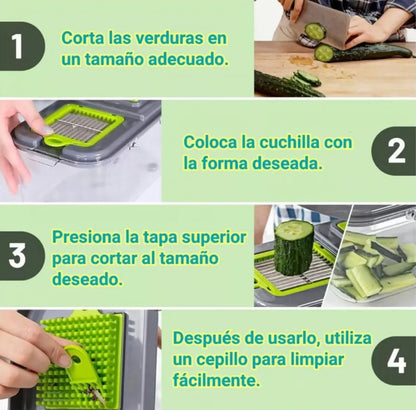 1
Corta las verduras en un tamaño adecuado.

Coloca la cuchilla con la forma deseada.
2

3
Presiona la tapa superior para cortar al tamaño deseado.

Después de usarlo, utiliza un cepillo para limpiar fácilmente.
4